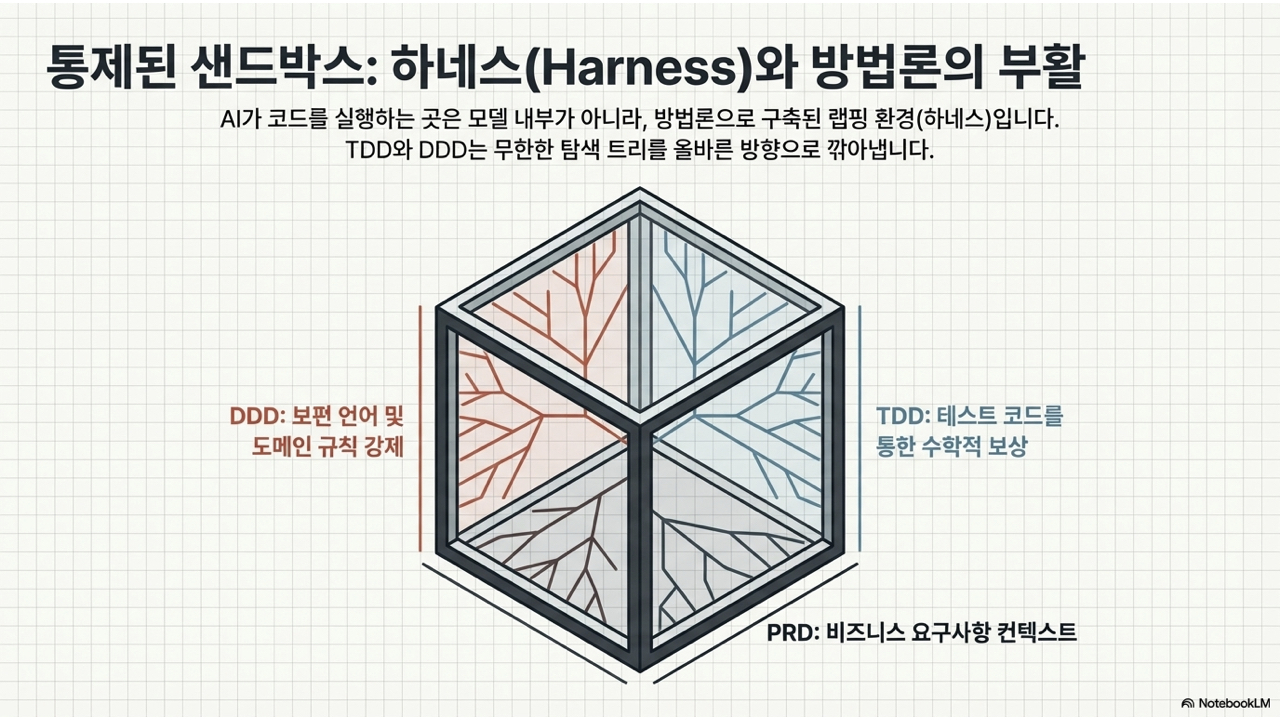 통제된 샌드박스: 하네스(Harness)와 방법론의 부활

AI가 코드를 실행하는 곳은 모델 내부가 아니라, 방법론으로 구축된 랩핑 환경(하네스)입니다.
TDD와 DDD는 무한한 탐색 트리를 올바른 방향으로 깎아냅니다.

DDD: 보편 언어 및 도메인 규칙 강제

TDD: 테스트 코드를 통한 수학적 보상

PRD: 비즈니스 요구사항 컨텍스트

NotebookLM